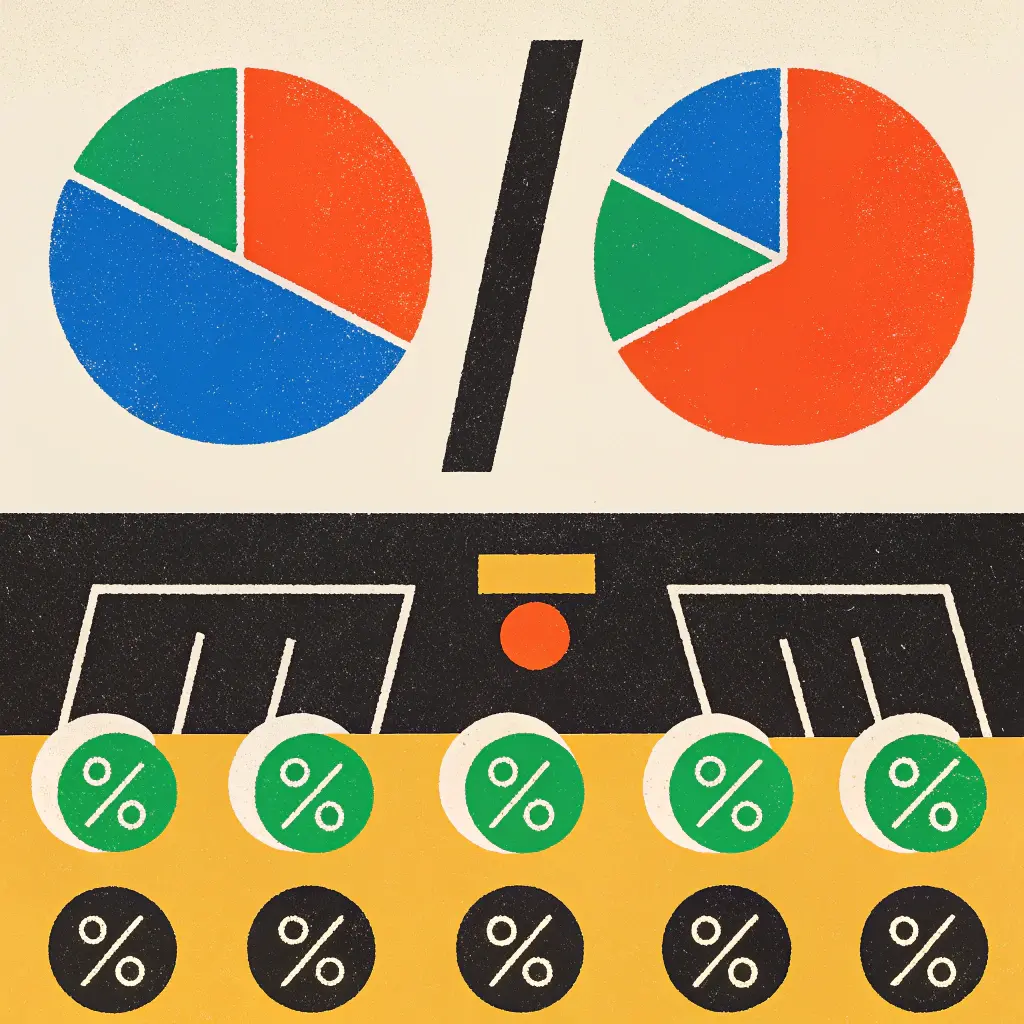 %
%
%
%
%
%
%
%
%
%